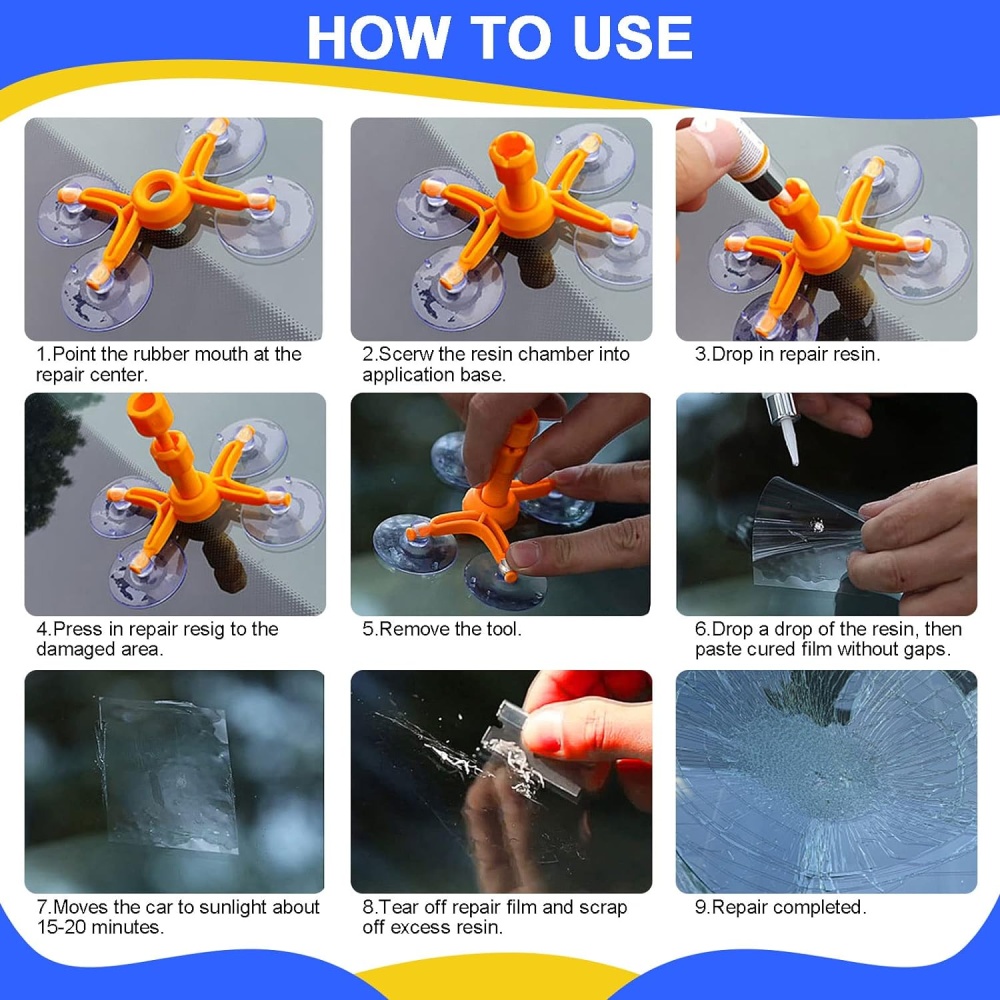 HOW TO USE

1.Point the rubber mouth at the repair center.

2.Scerw the resin chamber into application base.

3.Drop in repair resin.

4.Press in repair resig to the damaged area.

5.Remove the tool.

6.Drop a drop of the resin, then paste cured film without gaps.

7.Moves the car to sunlight about 15-20 minutes.

8.Tear off repair film and scrap off excess resin.

9.Repair completed.